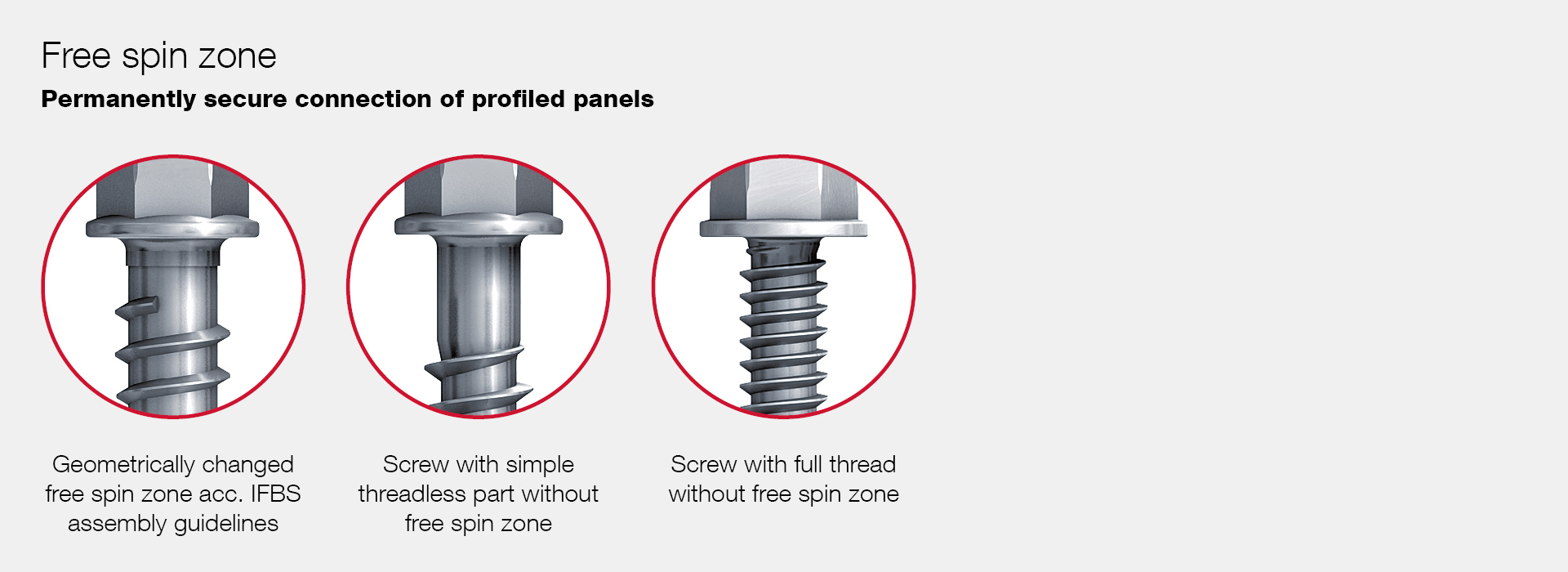 Free spin zone

Permanently secure connection of profiled panels

Geometrically changed free spin zone acc. IFBS assembly guidelines

Screw with simple threadless part without free spin zone

Screw with full thread without free spin zone