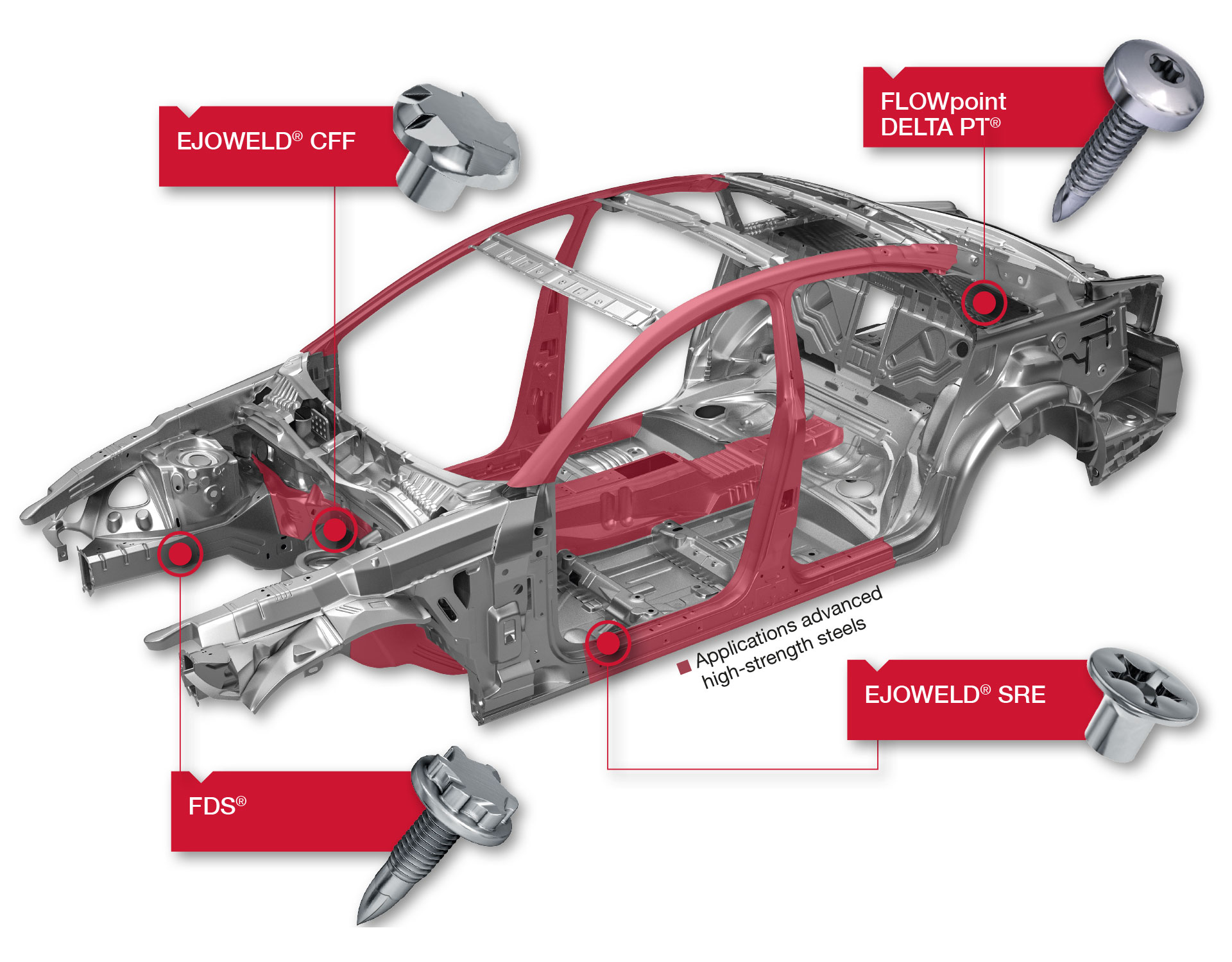 EJOWELD® CFF

FLOWpoint
DELTA PT®

Applications advanced high-strength steels

EJOWELD® SRE

FDS®